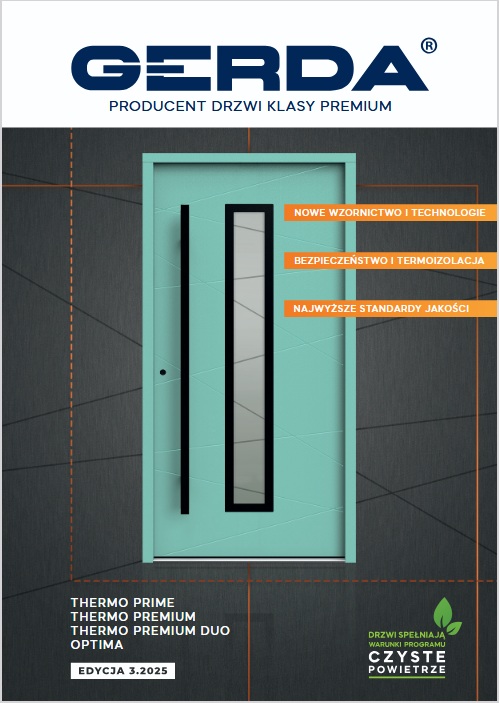 GERDA®
PRODUCENT DRZWI KLASY PREMIUM

NOWE WZORNICTWO I TECHNOLOGIE

BEZPIECZEŃSTWO I TERMOIZOLACJA

NAJWYŻSZE STANDARDY JAKOŚCI

THERMO PRIME
THERMO PREMIUM
THERMO PREMIUM DUO
OPTIMA

EDYCJA 3.2025

DRZWI SPEŁNIAJĄ WARUNKI PROGRAMU CZYSTE POWIETRZE